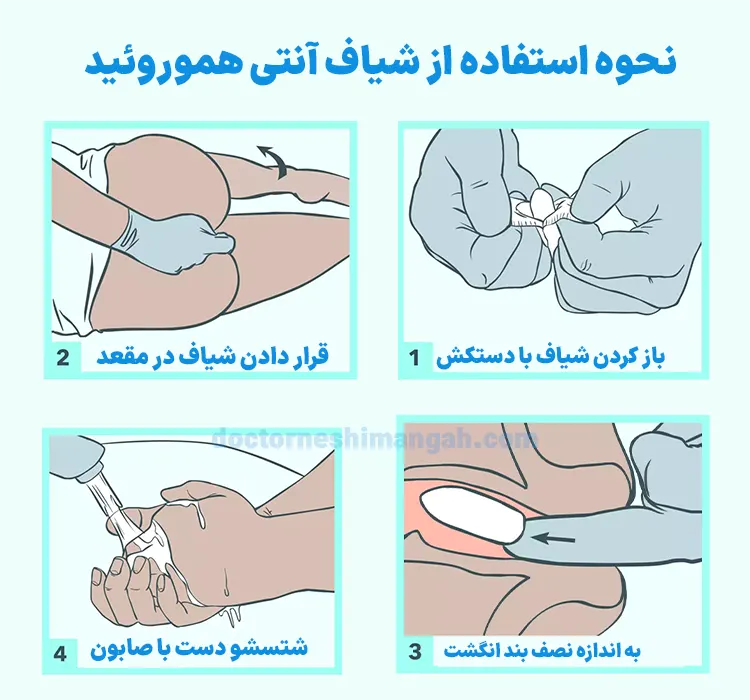 نحوه استفاده از شیاف آنتی هموروئید

1 باز کردن شیاف با دستکش

2 قرار دادن شیاف در مقعد

doctorneshimangah.com

3 به اندازه نصف بند انگشت

4 شتسشو دست با صابون